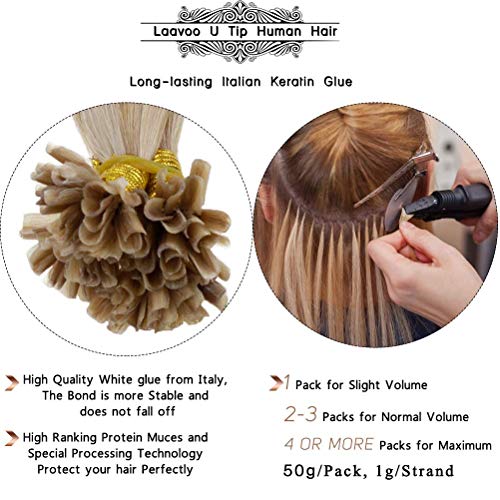 Laavoo U Tip Human Hair

Long-lasting Italian Keratin Glue

High Quality White glue from Italy, The Bond is more Stable and does not fall off

High Ranking Protein Muces and Special Processing Technology Protect your hair Perfectly

1 Pack for Slight Volume

2-3 Packs for Normal Volume

4 OR MORE Packs for Maximum

50g/Pack, 1g/Strand