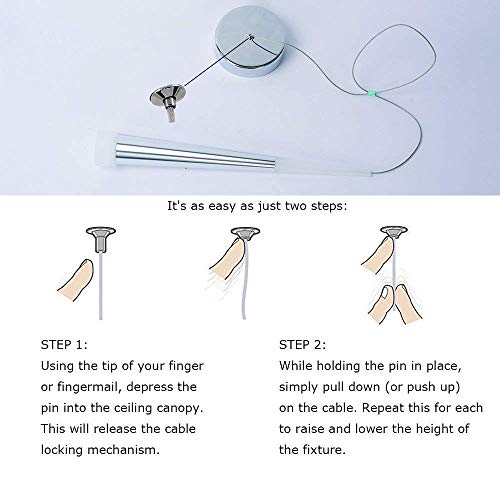 It's as easy as just two steps:

STEP 1:
Using the tip of your finger or fingermail, depress the pin into the ceiling canopy. This will release the cable locking mechanism.

STEP 2:
While holding the pin in place, simply pull down (or push up) on the cable. Repeat this for each to raise and lower the height of the fixture.