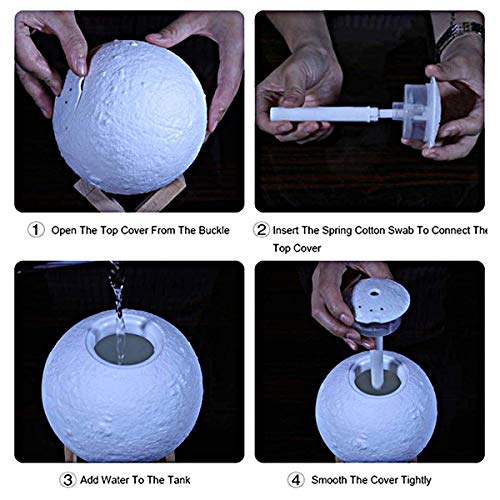 ① Open The Top Cover From The Buckle

② Insert The Spring Cotton Swab To Connect The Top Cover

③ Add Water To The Tank

④ Smooth The Cover Tightly