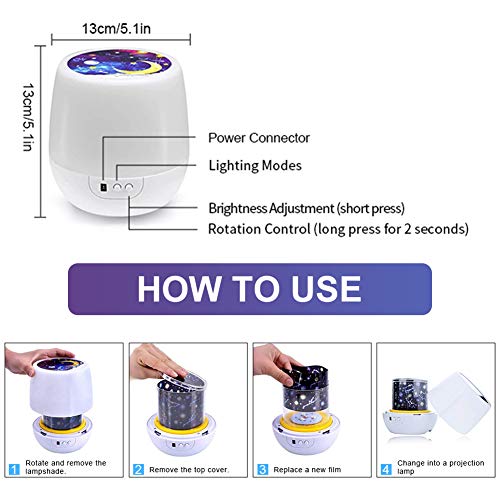 13cm/5.1in

13cm/5.1in

Power Connector

Lighting Modes

Brightness Adjustment (short press)

Rotation Control (long press for 2 seconds)

HOW TO USE

1 Rotate and remove the lampshade.

2 Remove the top cover.

3 Replace a new film

4 Change into a projection lamp