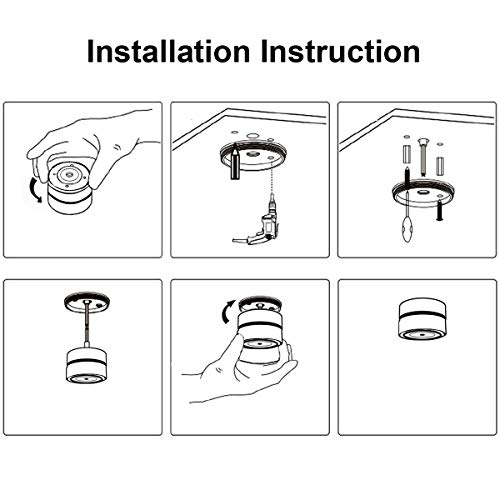 Installation Instruction