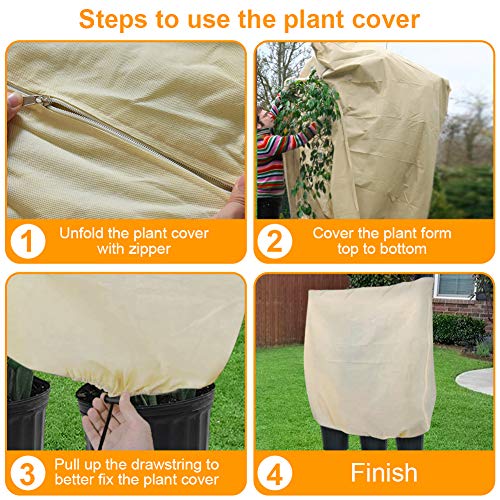 Steps to use the plant cover

1 Unfold the plant cover with zipper

2 Cover the plant form top to bottom

3 Pull up the drawstring to better fix the plant cover

4 Finish