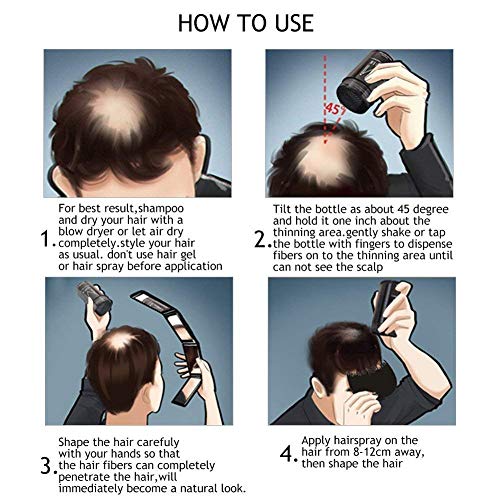 HOW TO USE

45°

1. For best result,shampoo and dry your hair with a blow dryer or let air dry completely.style your hair as usual. don't use hair gel or hair spray before application

2. Tilt the bottle as about 45 degree and hold it one inch about the thinning area.gently shake or tap the bottle with fingers to dispense fibers on to the thinning area until can not see the scalp

3. Shape the hair carefully with your hands so that the hair fibers can completely penetrate the hair,will immediately become a natural look.

4. Apply hairspray on the hair from 8-12cm away, then shape the hair