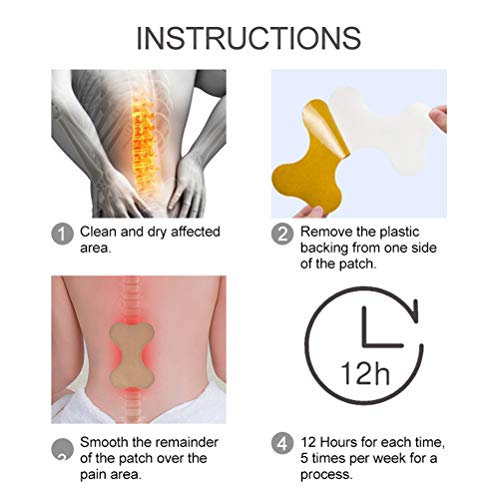 INSTRUCTIONS

1 Clean and dry affected area.

2 Remove the plastic backing from one side of the patch.

12h

3 Smooth the remainder of the patch over the pain area.

4 12 Hours for each time, 5 times per week for a process.