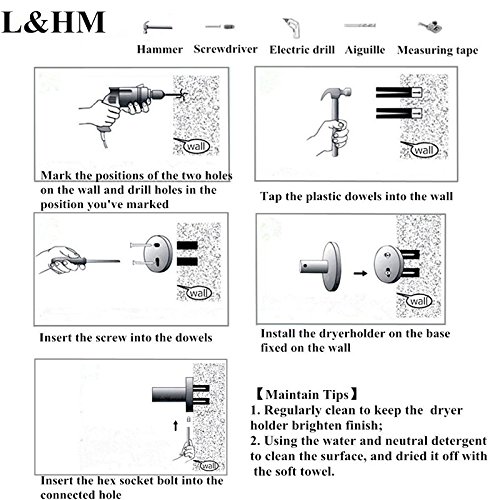 L&HM

Hammer Screwdriver Electric drill Aiguille Measuring tape

wall

Mark the positions of the two holes on the wall and drill holes in the position you've marked

wall

Tap the plastic dowels into the wall

wall

Insert the screw into the dowels

wall

Install the dryerholder on the base fixed on the wall

wall

Insert the hex socket bolt into the connected hole

【Maintain Tips】
1. Regularly clean to keep the dryer holder brighten finish;
2. Using the water and neutral detergent to clean the surface, and dried it off with the soft towel.