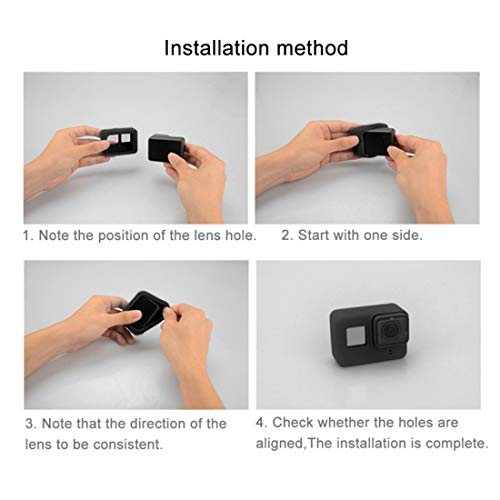 Installation method

1. Note the position of the lens hole.

2. Start with one side.

3. Note that the direction of the lens to be consistent.

4. Check whether the holes are aligned,The installation is complete.