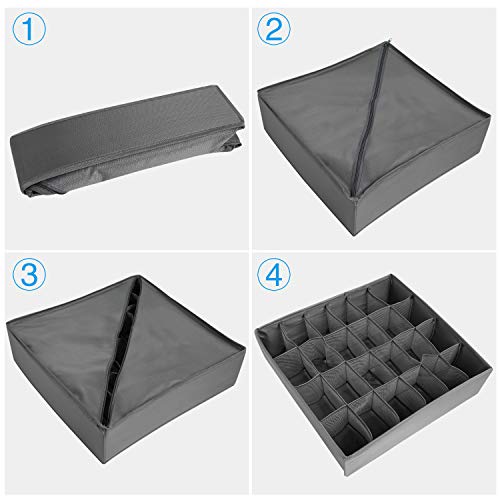 ①
②
③
④