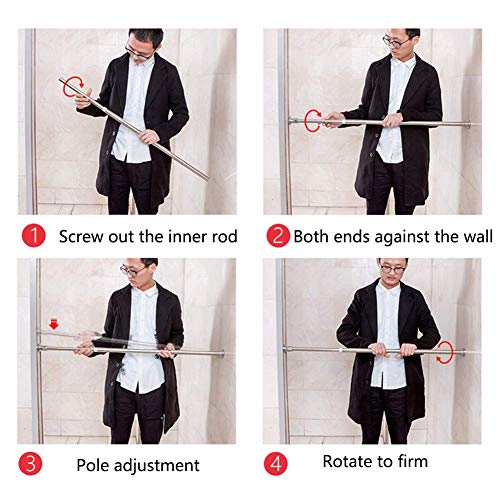 1 Screw out the inner rod

2 Both ends against the wall

3 Pole adjustment

4 Rotate to firm