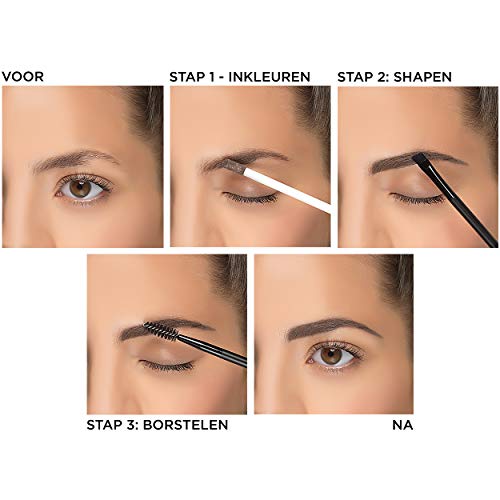 VOOR

STAP 1 - INKLEUREN

STAP 2: SHAPEN

STAP 3: BORSTELEN

NA