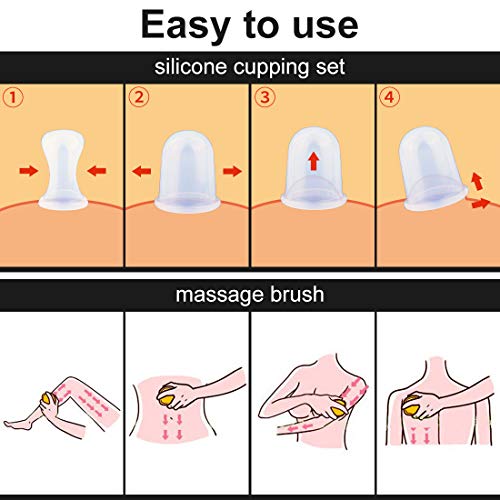 Easy to use

silicone cupping set

①

②

③

④

massage brush