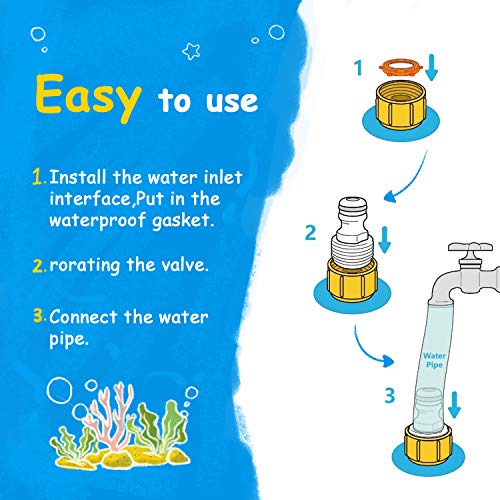 Easy to use

1. Install the water inlet interface,Put in the waterproof gasket.

2. rorating the valve.

3. Connect the water pipe.

1

2

Water Pipe

3