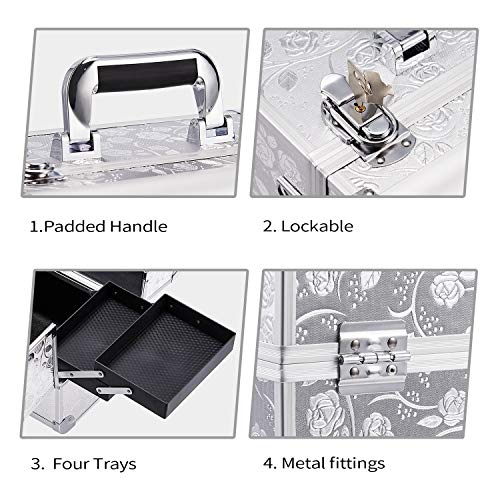 1.Padded Handle

2. Lockable

3. Four Trays

4. Metal fittings