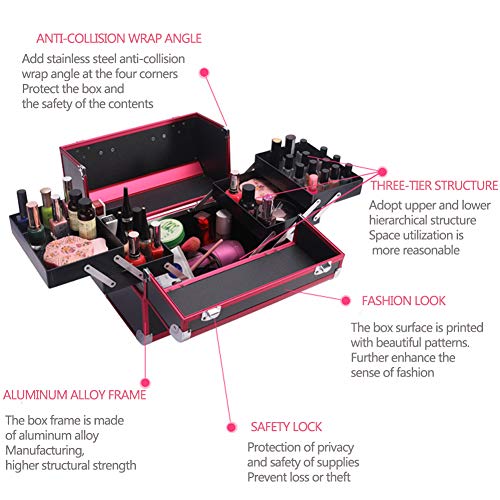 ANTI-COLLISION WRAP ANGLE

Add stainless steel anti-collision wrap angle at the four corners
Protect the box and
the safety of the contents

THREE-TIER STRUCTURE

Adopt upper and lower hierarchical structure
Space utilization is more reasonable

FASHION LOOK

The box surface is printed with beautiful patterns.
Further enhance the sense of fashion

ALUMINUM ALLOY FRAME

The box frame is made of aluminum alloy
Manufacturing,
higher structural strength

SAFETY LOCK

Protection of privacy and safety of supplies
Prevent loss or theft