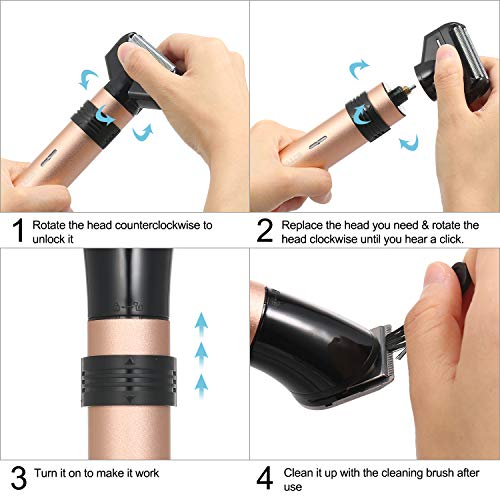 1 Rotate the head counterclockwise to unlock it

2 Replace the head you need & rotate the head clockwise until you hear a click.

3 Turn it on to make it work

4 Clean it up with the cleaning brush after use