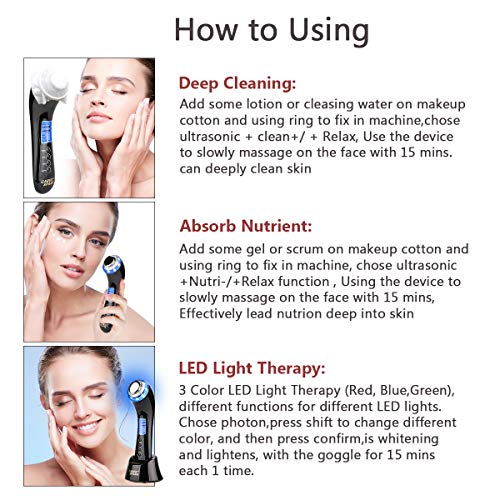 How to Using

Deep Cleaning:
Add some lotion or cleasing water on makeup cotton and using ring to fix in machine,chose ultrasonic + clean+/ + Relax, Use the device to slowly massage on the face with 15 mins. can deeply clean skin

Absorb Nutrient:
Add some gel or scrum on makeup cotton and using ring to fix in machine, chose ultrasonic +Nutri-/+Relax function , Using the device to slowly massage on the face with 15 mins, Effectively lead nutrion deep into skin

LED Light Therapy:
3 Color LED Light Therapy (Red, Blue,Green), different functions for different LED lights. Chose photon,press shift to change different color, and then press confirm,is whitening and lightens, with the goggle for 15 mins each 1 time.