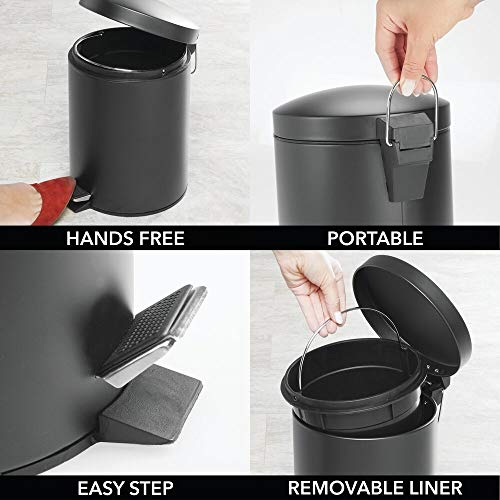 HANDS FREE

PORTABLE

EASY STEP

REMOVABLE LINER