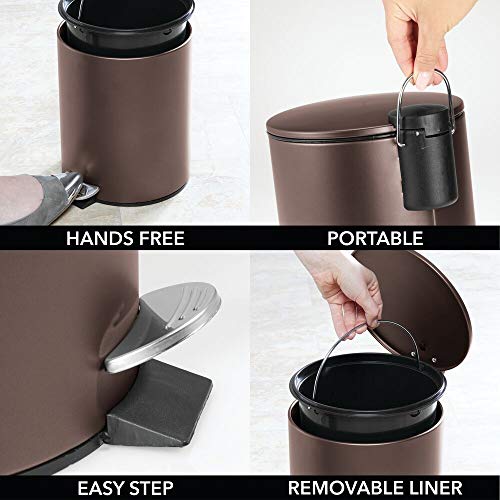 HANDS FREE

PORTABLE

EASY STEP

REMOVABLE LINER