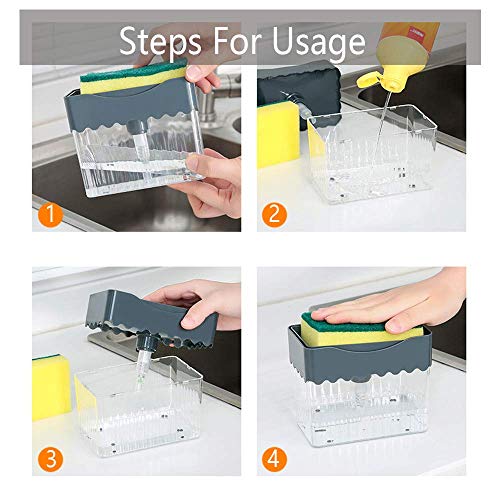 Steps For Usage

1

2

3

4