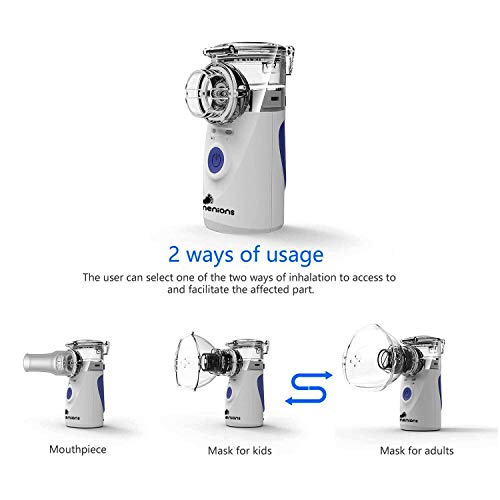 nenions

2 ways of usage

The user can select one of the two ways of inhalation to access to and facilitate the affected part.

nenions

nenions

nenions

Mouthpiece

Mask for kids

Mask for adults