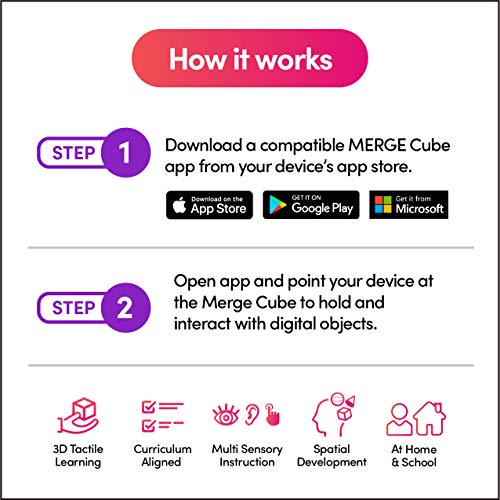 How it works

STEP 1
Download a compatible MERGE Cube app from your device's app store.

Download on the App Store
GET IT ON Google Play
Get it from Microsoft

STEP 2
Open app and point your device at the Merge Cube to hold and interact with digital objects.

3D Tactile Learning
Curriculum Aligned
Multi Sensory Instruction
Spatial Development
At Home & School