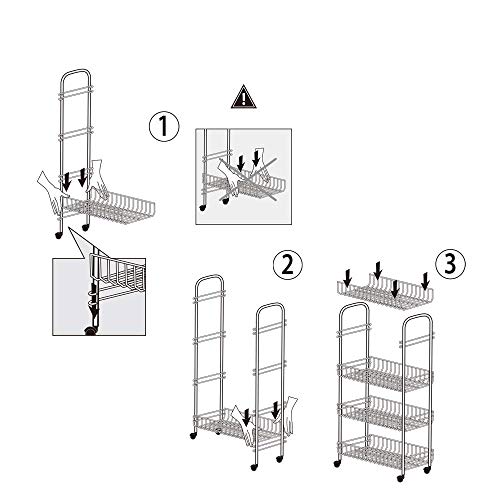 1

2

3