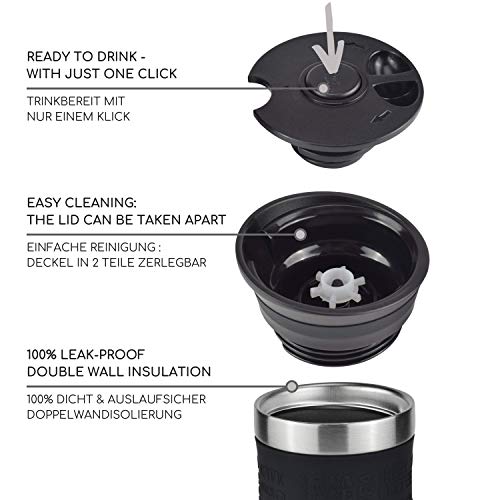 READY TO DRINK - WITH JUST ONE CLICK

TRINKBEREIT MIT NUR EINEM KLICK

EASY CLEANING: THE LID CAN BE TAKEN APART

EINFACHE REINIGUNG : DECKEL IN 2 TEILE ZERLEGBAR

100% LEAK-PROOF DOUBLE WALL INSULATION

100% DICHT & AUSLAUFSICHER DOPPELWANDISOLIERUNG