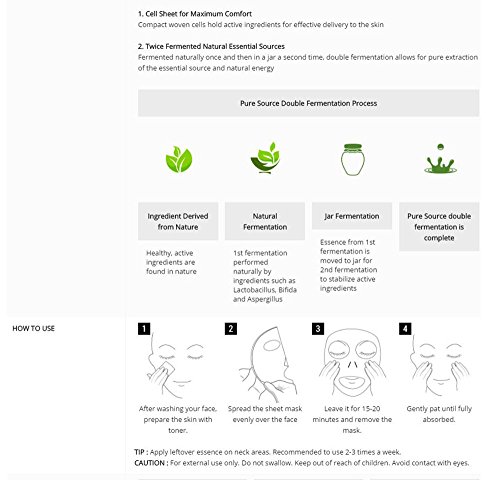 1. Cell Sheet for Maximum Comfort
Compact woven cells hold active ingredients for effective delivery to the skin

2. Twice Fermented Natural Essential Sources
Fermented naturally once and then in a jar a second time, double fermentation allows for pure extraction of the essential source and natural energy

Pure Source Double Fermentation Process

Ingredient Derived from Nature

Healthy, active ingredients are found in nature

Natural Fermentation

1st fermentation performed naturally by ingredients such as Lactobacillus, Bifida and Aspergillus

Jar Fermentation

Essence from 1st fermentation is moved to jar for 2nd fermentation to stabilize active ingredients

Pure Source double fermentation is complete

HOW TO USE

1
After washing your face, prepare the skin with toner.

2
Spread the sheet mask evenly over the face

3
Leave it for 15-20 minutes and remove the mask.

4
Gently pat until fully absorbed.

TIP : Apply leftover essence on neck areas. Recommended to use 2-3 times a week.
CAUTION : For external use only. Do not swallow. Keep out of reach of children. Avoid contact with eyes.