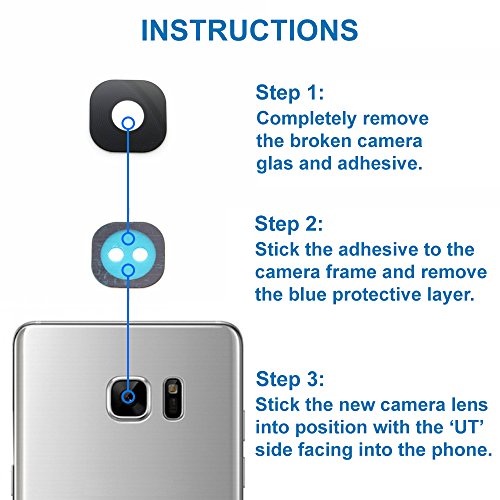 INSTRUCTIONS

Step 1:
Completely remove the broken camera glas and adhesive.

Step 2:
Stick the adhesive to the camera frame and remove the blue protective layer.

Step 3:
Stick the new camera lens into position with the ‘UT’ side facing into the phone.