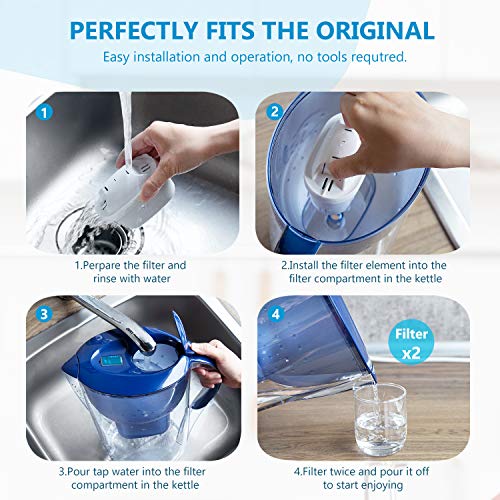 PERFECTLY FITS THE ORIGINAL
Easy installation and operation, no tools requtred.

1

1.Perpare the filter and rinse with water

2

2.Install the filter element into the filter compartment in the kettle

3

3.Pour tap water into the filter compartment in the kettle

4

Filter x2

4.Filter twice and pour it off to start enjoying