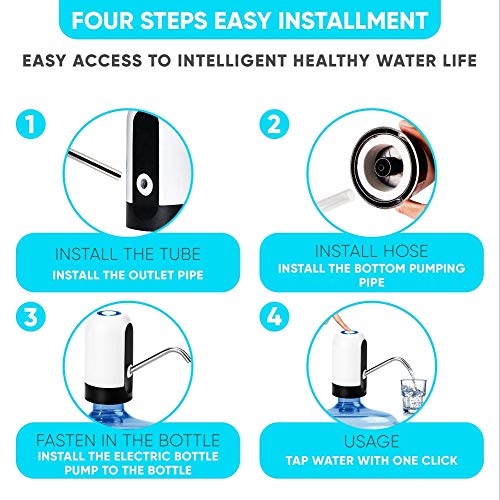 FOUR STEPS EASY INSTALLMENT

EASY ACCESS TO INTELLIGENT HEALTHY WATER LIFE

1

INSTALL THE TUBE
INSTALL THE OUTLET PIPE

2

INSTALL HOSE
INSTALL THE BOTTOM PUMPING PIPE

3

FASTEN IN THE BOTTLE
INSTALL THE ELECTRIC BOTTLE PUMP TO THE BOTTLE

4

USAGE
TAP WATER WITH ONE CLICK