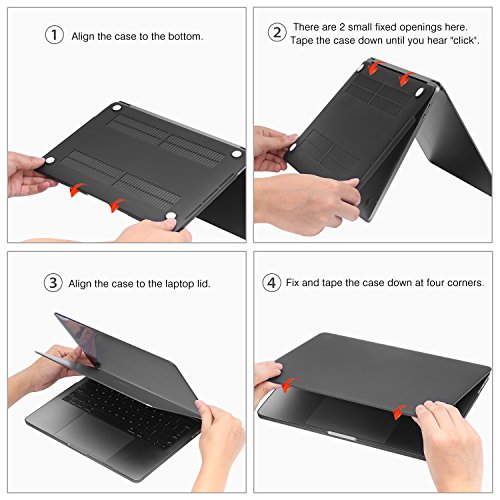 ① Align the case to the bottom.

② There are 2 small fixed openings here. Tape the case down until you hear "click".

③ Align the case to the laptop lid.

④ Fix and tape the case down at four corners.