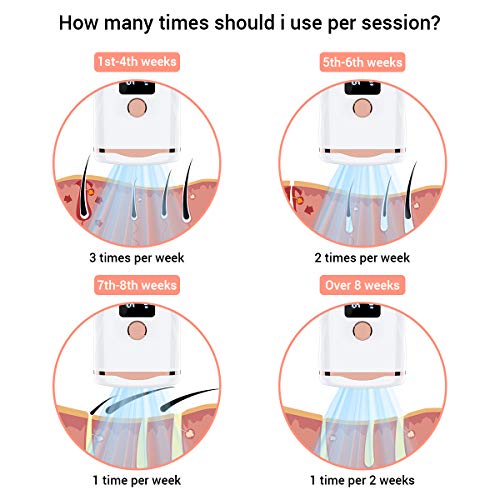 How many times should i use per session?

1st-4th weeks

3 times per week

5th-6th weeks

2 times per week

7th-8th weeks

1 time per week

Over 8 weeks

1 time per 2 weeks