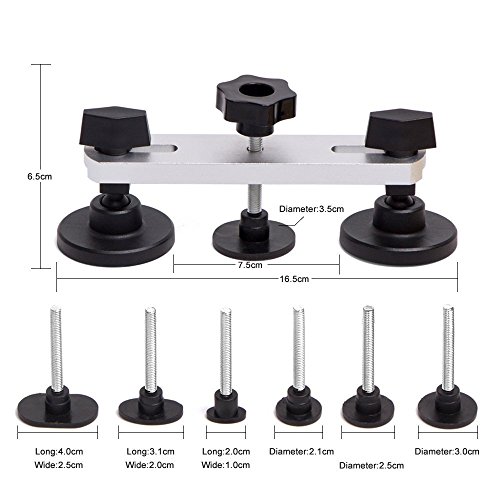 6.5cm

Diameter:3.5cm

7.5cm

16.5cm

Long:4.0cm
Wide:2.5cm

Long:3.1cm
Wide:2.0cm

Long:2.0cm
Wide:1.0cm

Diameter:2.1cm

Diameter:2.5cm

Diameter:3.0cm