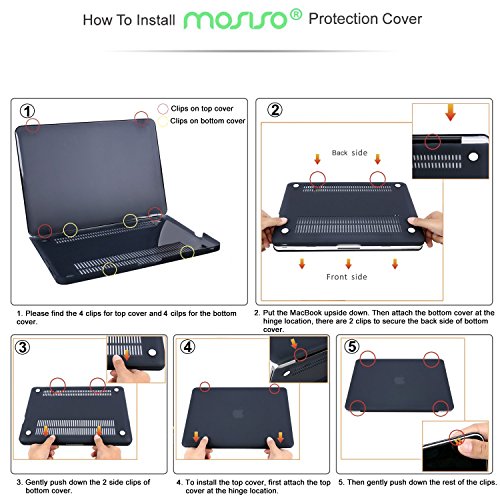 How To Install mosiso® Protection Cover

①

Clips on top cover
Clips on bottom cover

1. Please find the 4 clips for top cover and 4 cilps for the bottom cover.

②

Back side

Front side

2. Put the MacBook upside down. Then attach the bottom cover at the hinge location, there are 2 clips to secure the back side of bottom cover.

③

3. Gently push down the 2 side clips of bottom cover.

④

4. To install the top cover, first attach the top cover at the hinge location.

⑤

5. Then gently push down the rest of the clips.