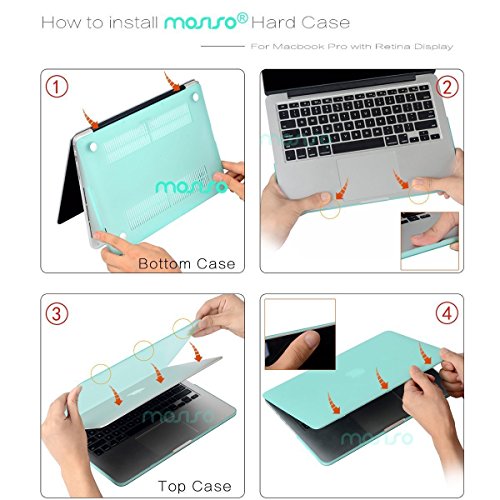 How to install mosiso® Hard Case

For Macbook Pro with Retina Display

①

mosiso

Bottom Case

②

mosiso

③

mosiso

Top Case

④

mosiso