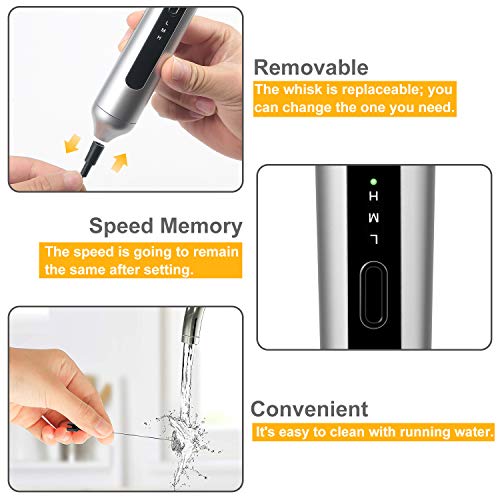 H M L

Removable
The whisk is replaceable; you can change the one you need.

H
M
L

Speed Memory
The speed is going to remain the same after setting.

Convenient
It's easy to clean with running water.