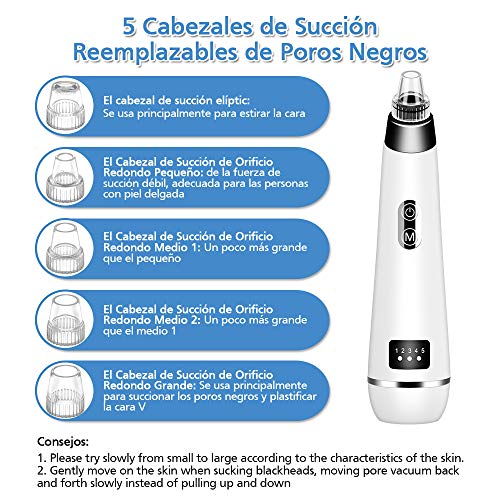 5 Cabezales de Succión Reemplazables de Poros Negros

El cabezal de succión elíptic: Se usa principalmente para estirar la cara

El Cabezal de Succión de Orificio Redondo Pequeño: de la fuerza de succión débil, adecuada para las personas con piel delgada

El Cabezal de Succión de Orificio Redondo Medio 1: Un poco más grande que el pequeño

El Cabezal de Succión de Orificio Redondo Medio 2: Un poco más grande que el medio 1

El Cabezal de Succión de Orificio Redondo Grande: Se usa principalmente para succionar los poros negros y plastificar la cara V

M

1 2 3 4 5

Consejos:
1. Please try slowly from small to large according to the characteristics of the skin.
2. Gently move on the skin when sucking blackheads, moving pore vacuum back and forth slowly instead of pulling up and down