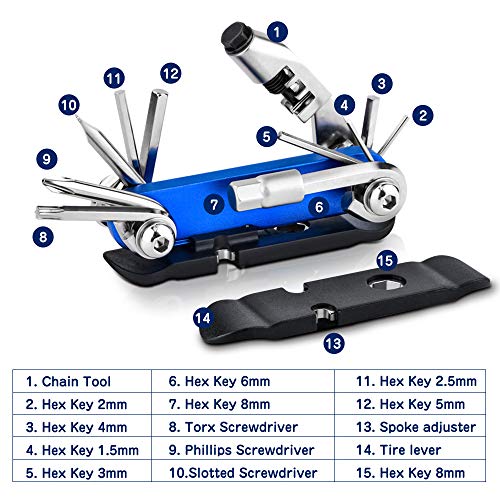 1
11
12
3
10
4
2
5
9
7
6
8
15
14
13

| 1. Chain Tool | 6. Hex Key 6mm | 11. Hex Key 2.5mm |
|---|---|---|
| 2. Hex Key 2mm | 7. Hex Key 8mm | 12. Hex Key 5mm |
| 3. Hex Key 4mm | 8. Torx Screwdriver | 13. Spoke adjuster |
| 4. Hex Key 1.5mm | 9. Phillips Screwdriver | 14. Tire lever |
| 5. Hex Key 3mm | 10.Slotted Screwdriver | 15. Hex Key 8mm |