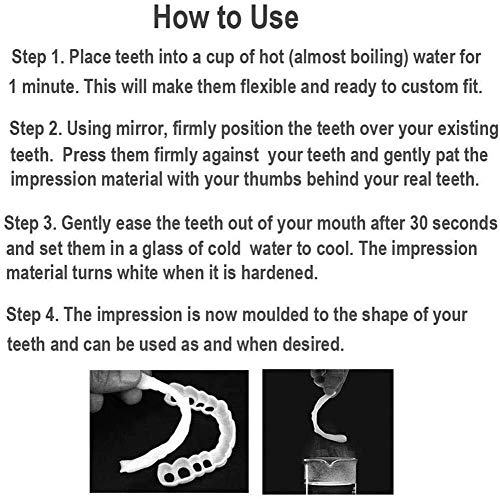 How to Use

Step 1. Place teeth into a cup of hot (almost boiling) water for 1 minute. This will make them flexible and ready to custom fit.

Step 2. Using mirror, firmly position the teeth over your existing teeth. Press them firmly against your teeth and gently pat the impression material with your thumbs behind your real teeth.

Step 3. Gently ease the teeth out of your mouth after 30 seconds and set them in a glass of cold water to cool. The impression material turns white when it is hardened.

Step 4. The impression is now moulded to the shape of your teeth and can be used as and when desired.