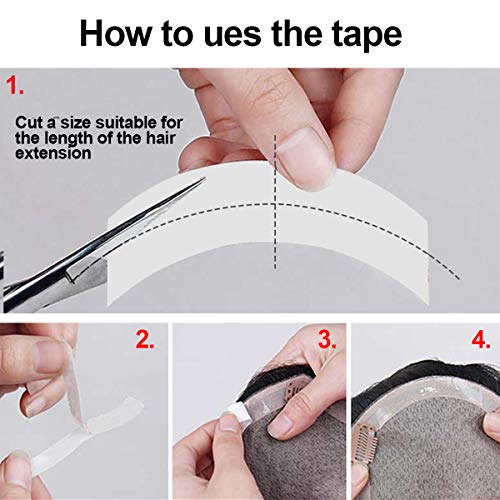 How to ues the tape

1.

Cut a size suitable for the length of the hair extension

2.

3.

4.