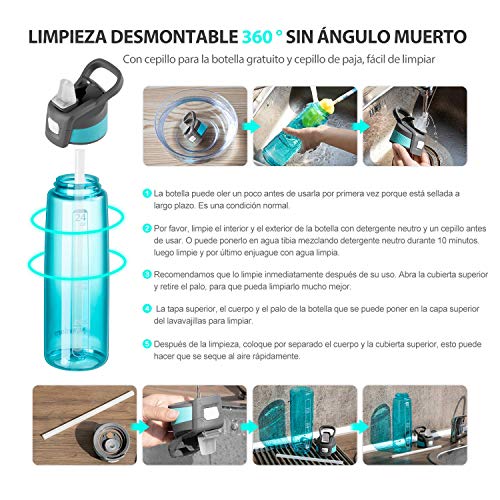 LIMPIEZA DESMONTABLE 360 ° SIN ÁNGULO MUERTO

Con cepillo para la botella gratuito y cepillo de paja, fácil de limpiar

24

1 La botella puede oler un poco antes de usarla por primera vez porque está sellada a largo plazo. Es una condición normal.

2 Por favor, limpie el interior y el exterior de la botella con detergente neutro y un cepillo antes de usar. O puede ponerlo en agua tibia mezclando detergente neutro durante 10 minutos, luego limpie y por último enjuague con agua limpia.

3 Recomendamos que lo limpie inmediatamente después de su uso. Abra la cubierta superior y retire el palo, para que pueda limpiarlo mucho mejor.

4 La tapa superior, el cuerpo y el palo de la botella que se puede poner en la capa superior del lavavajillas para limpiar.

5 Después de la limpieza, coloque por separado el cuerpo y la cubierta superior, esto puede hacer que se seque al aire rápidamente.