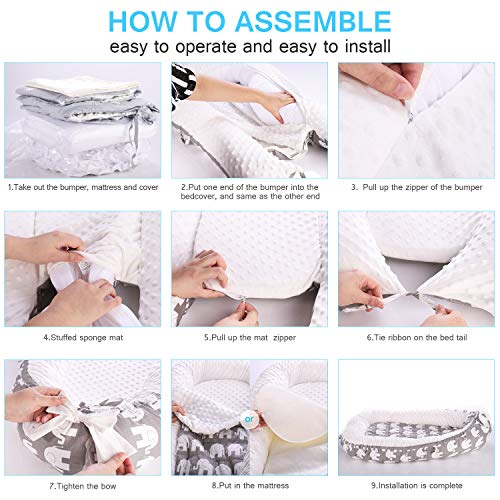 HOW TO ASSEMBLE
easy to operate and easy to install

1.Take out the bumper, mattress and cover

2.Put one end of the bumper into the bedcover, and same as the other end

3. Pull up the zipper of the bumper

4.Stuffed sponge mat

5.Pull up the mat zipper

6.Tie ribbon on the bed tail

7.Tighten the bow

or

8.Put in the mattress

9.Installation is complete