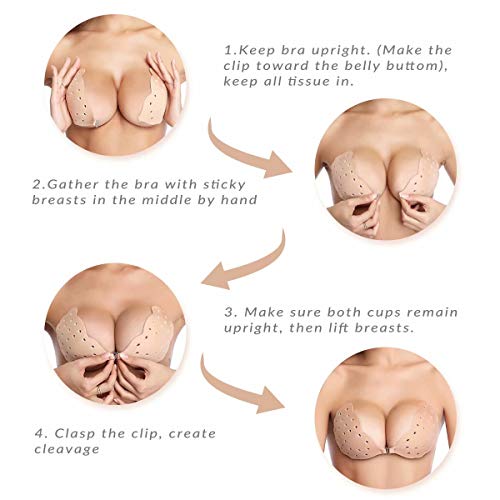 1.Keep bra upright. (Make the clip toward the belly buttom), keep all tissue in.

2.Gather the bra with sticky breasts in the middle by hand

3. Make sure both cups remain upright, then lift breasts.

4. Clasp the clip, create cleavage