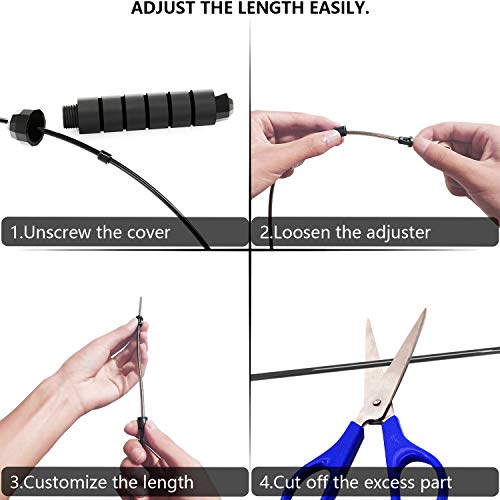 ADJUST THE LENGTH EASILY.

1.Unscrew the cover

2.Loosen the adjuster

3.Customize the length

4.Cut off the excess part