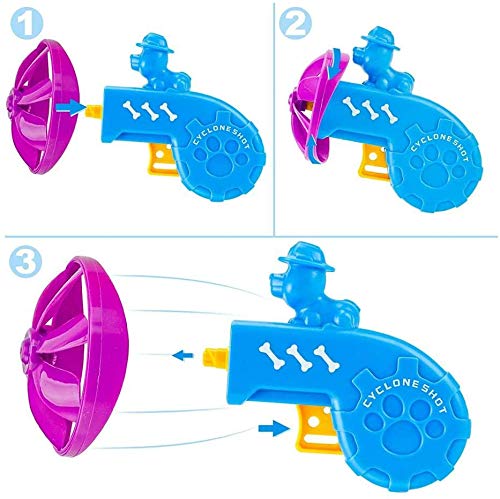 1

CYCLONE SHOT

2

CYCLONE SHOT

3

CYCLONE SHOT