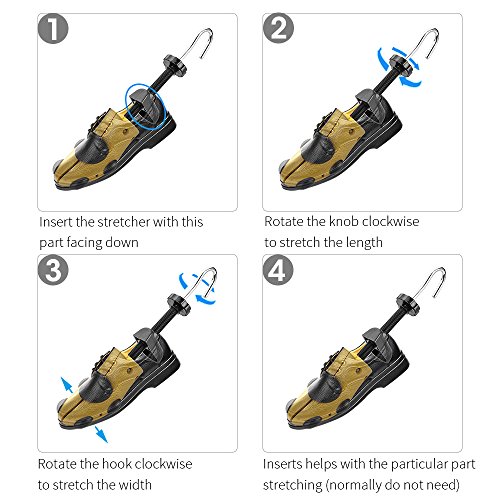 1

Insert the stretcher with this part facing down

2

Rotate the knob clockwise to stretch the length

3

Rotate the hook clockwise to stretch the width

4

Inserts helps with the particular part stretching (normally do not need)