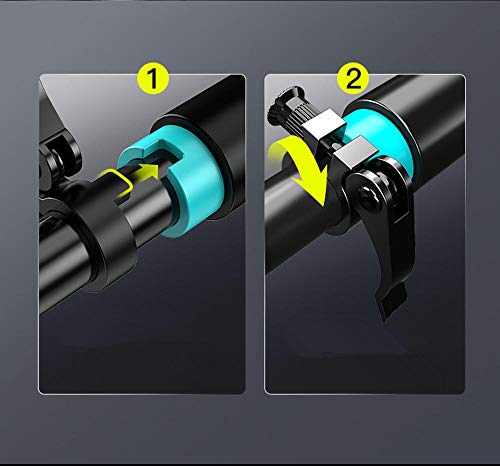 1

2