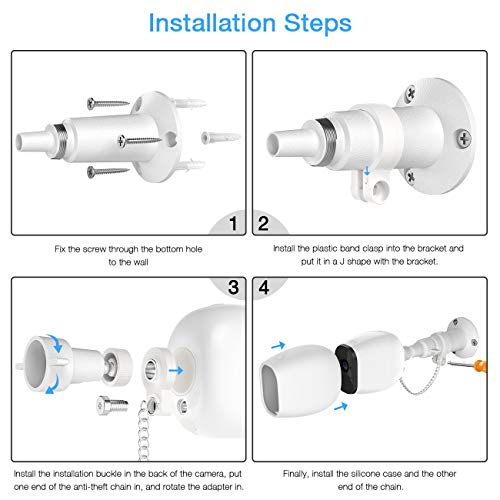 Installation Steps

1

Fix the screw through the bottom hole to the wall

2

Install the plastic band clasp into the bracket and put it in a J shape with the bracket.

3

Install the installation buckle in the back of the camera, put one end of the anti-theft chain in, and rotate the adapter in.

4

Finally, install the silicone case and the other end of the chain.