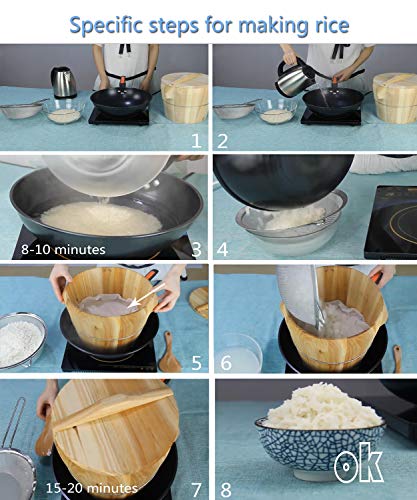 Specific steps for making rice

1

2

8-10 minutes

3

4

5

6

15-20 minutes

7

8

ok