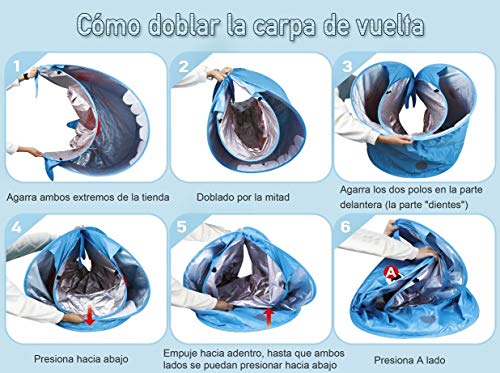 Cómo doblar la carpa de vuelta

1

Agarra ambos extremos de la tienda

2

Doblado por la mitad

3

Agarra los dos polos en la parte delantera (la parte "dientes")

4

Presiona hacia abajo

5

Empuje hacia adentro, hasta que ambos lados se puedan presionar hacia abajo

6

A

Presiona A lado